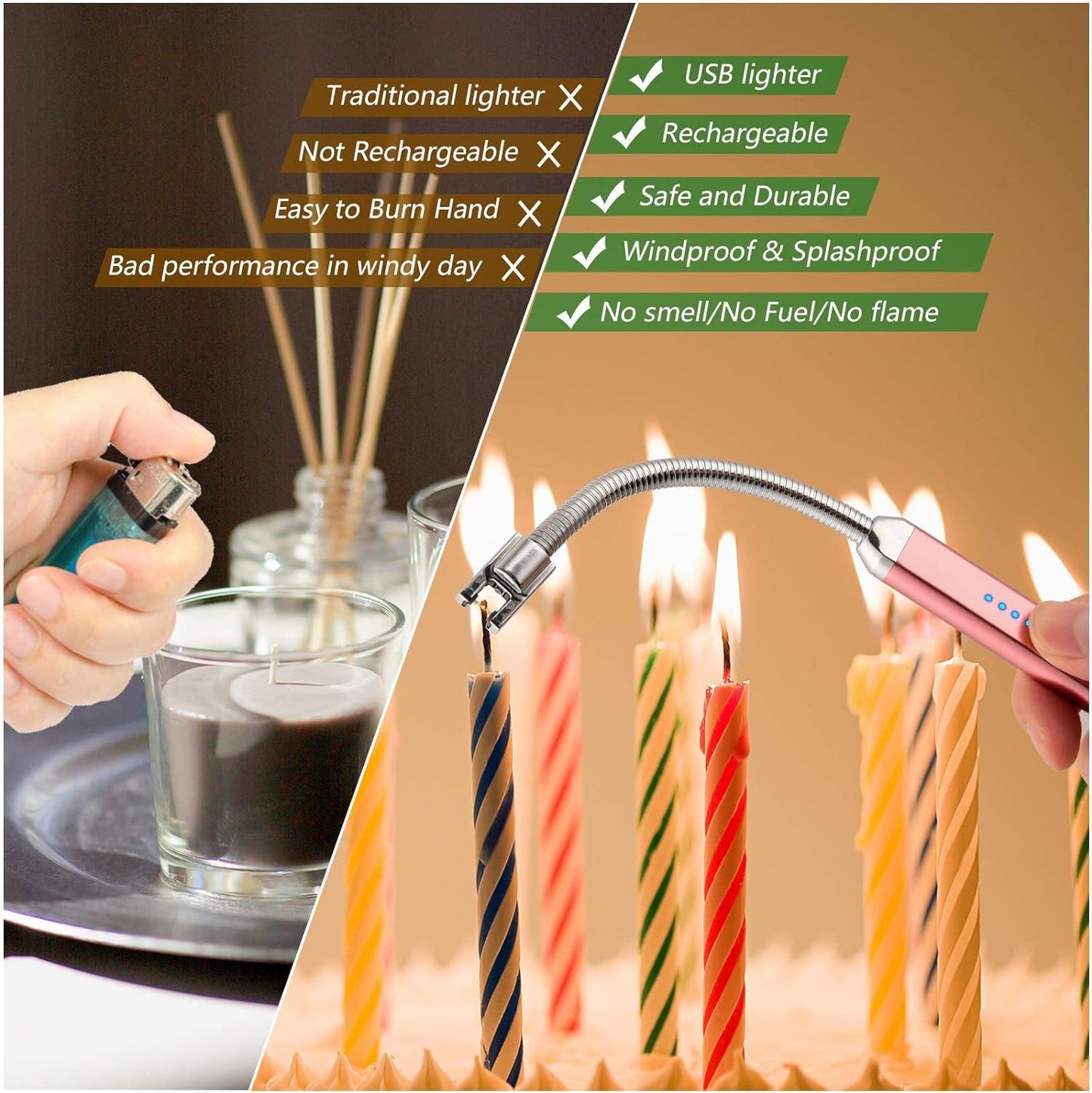 Traditional lighter ✗
Not Rechargeable ✗
Easy to Burn Hand ✗
Bad performance in windy day ✗

✓ USB lighter
✓ Rechargeable
✓ Safe and Durable
✓ Windproof & Splashproof
✓ No smell/No Fuel/No flame