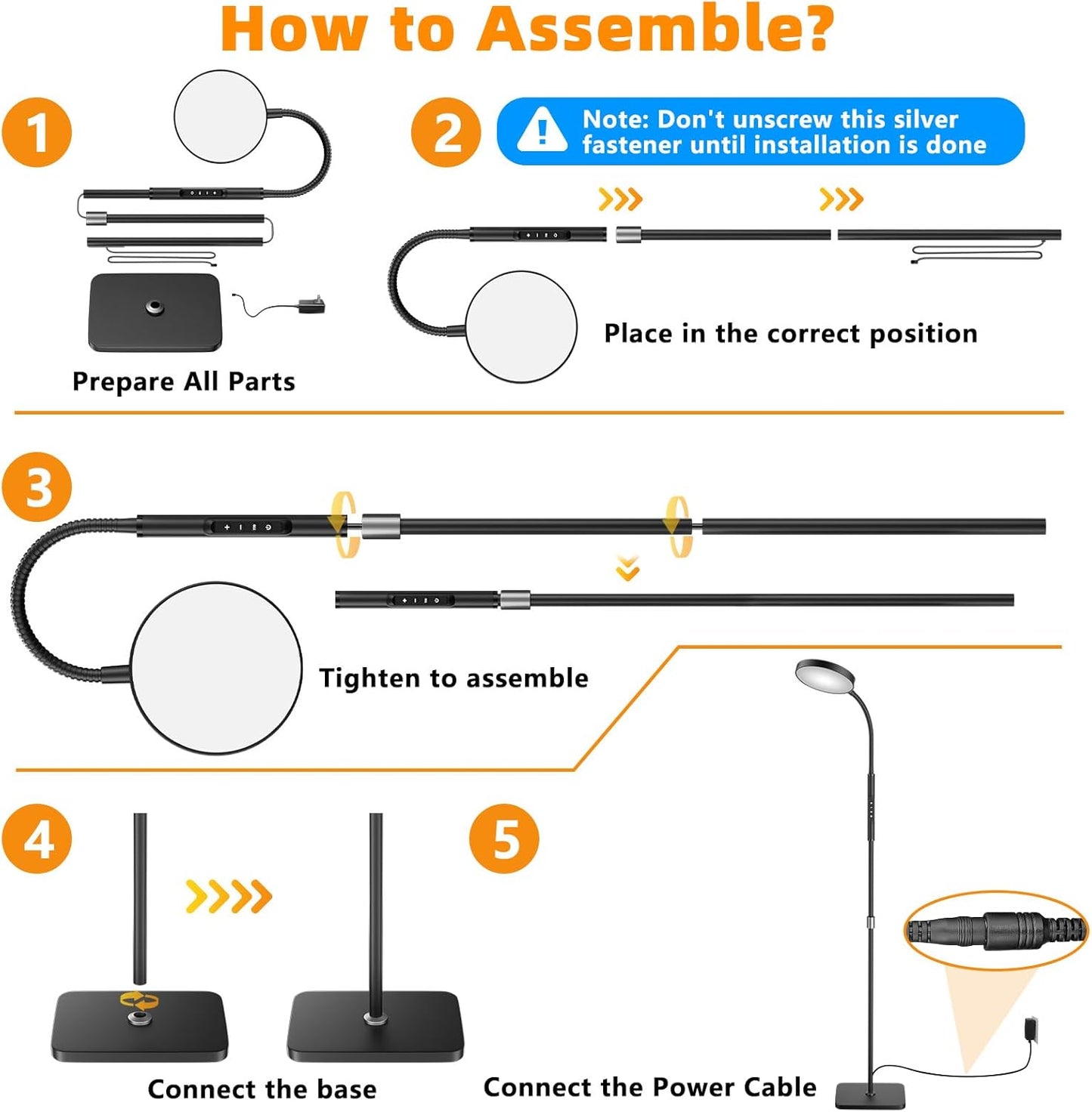 How to Assemble?

1

Prepare All Parts

2

Note: Don't unscrew this silver fastener until installation is done

Place in the correct position

3

Tighten to assemble

4

Connect the base

5

Connect the Power Cable