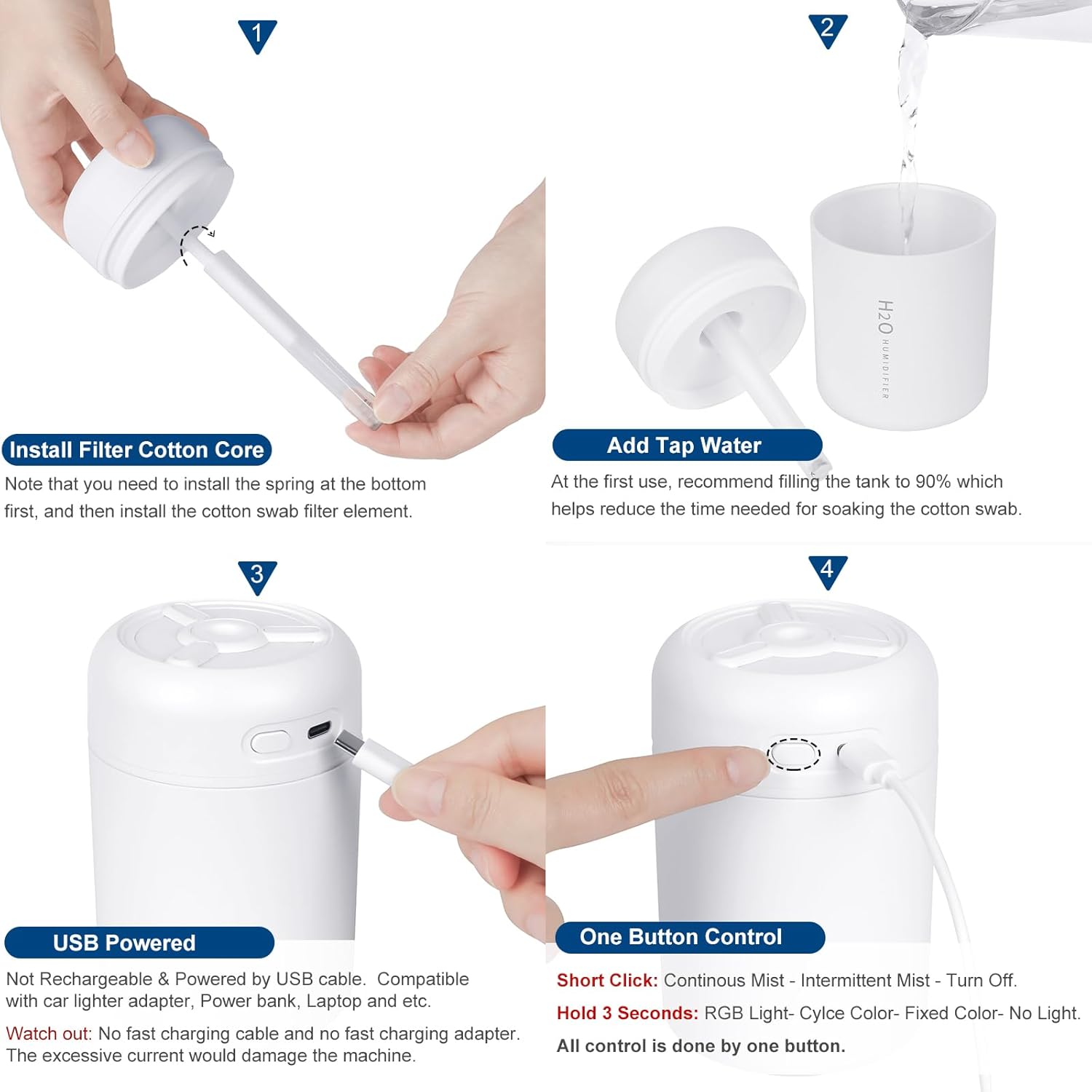 1

Install Filter Cotton Core

Note that you need to install the spring at the bottom first, and then install the cotton swab filter element.

2

H2O HUMIDIFIER

Add Tap Water

At the first use, recommend filling the tank to 90% which helps reduce the time needed for soaking the cotton swab.

3

USB Powered

Not Rechargeable & Powered by USB cable. Compatible with car lighter adapter, Power bank, Laptop and etc.

Watch out: No fast charging cable and no fast charging adapter. The excessive current would damage the machine.

4

One Button Control

Short Click: Continous Mist - Intermittent Mist - Turn Off.

Hold 3 Seconds: RGB Light- Cylce Color- Fixed Color- No Light.

All control is done by one button.