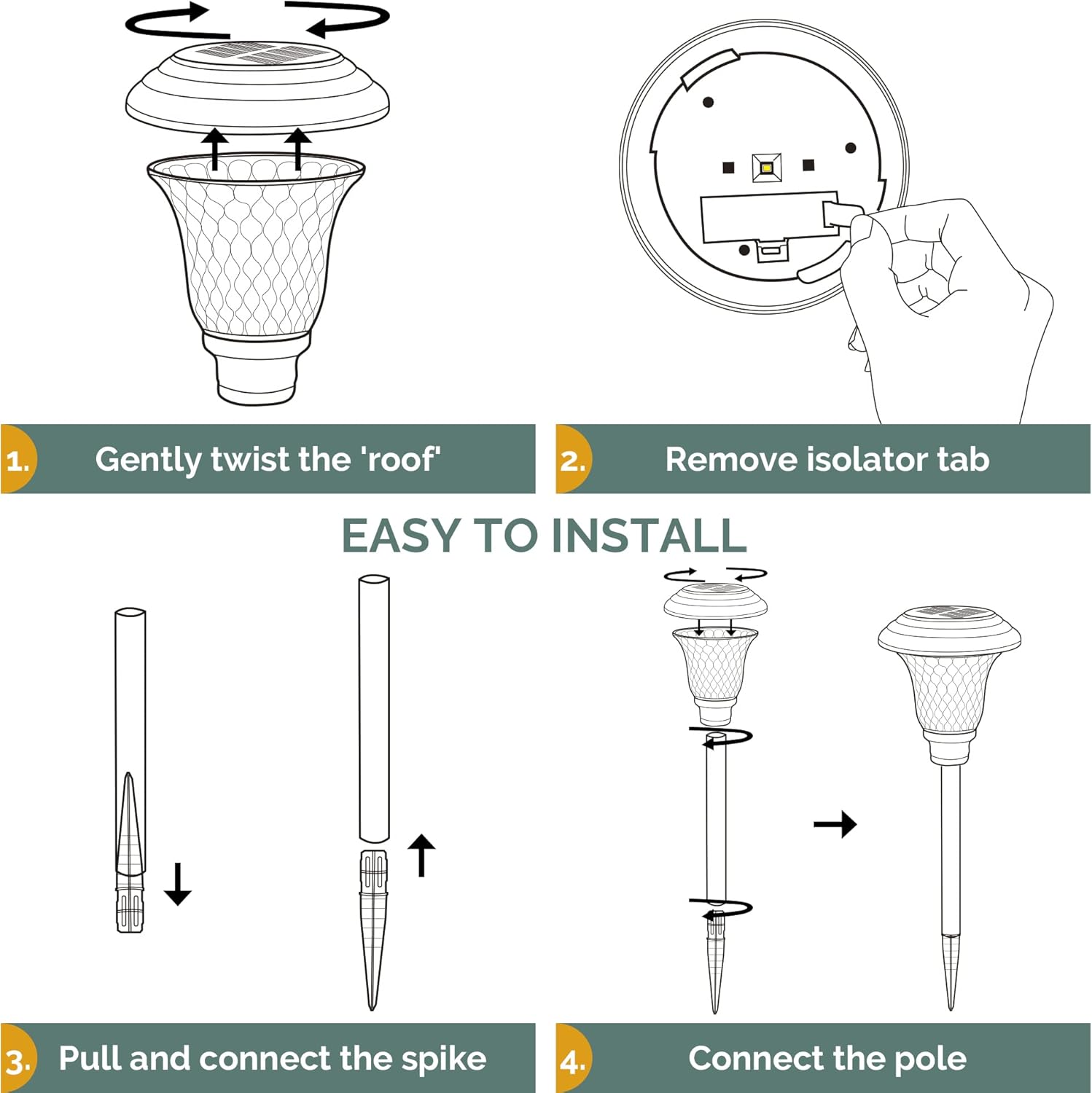 1. Gently twist the 'roof'

2. Remove isolator tab

EASY TO INSTALL

3. Pull and connect the spike

4. Connect the pole