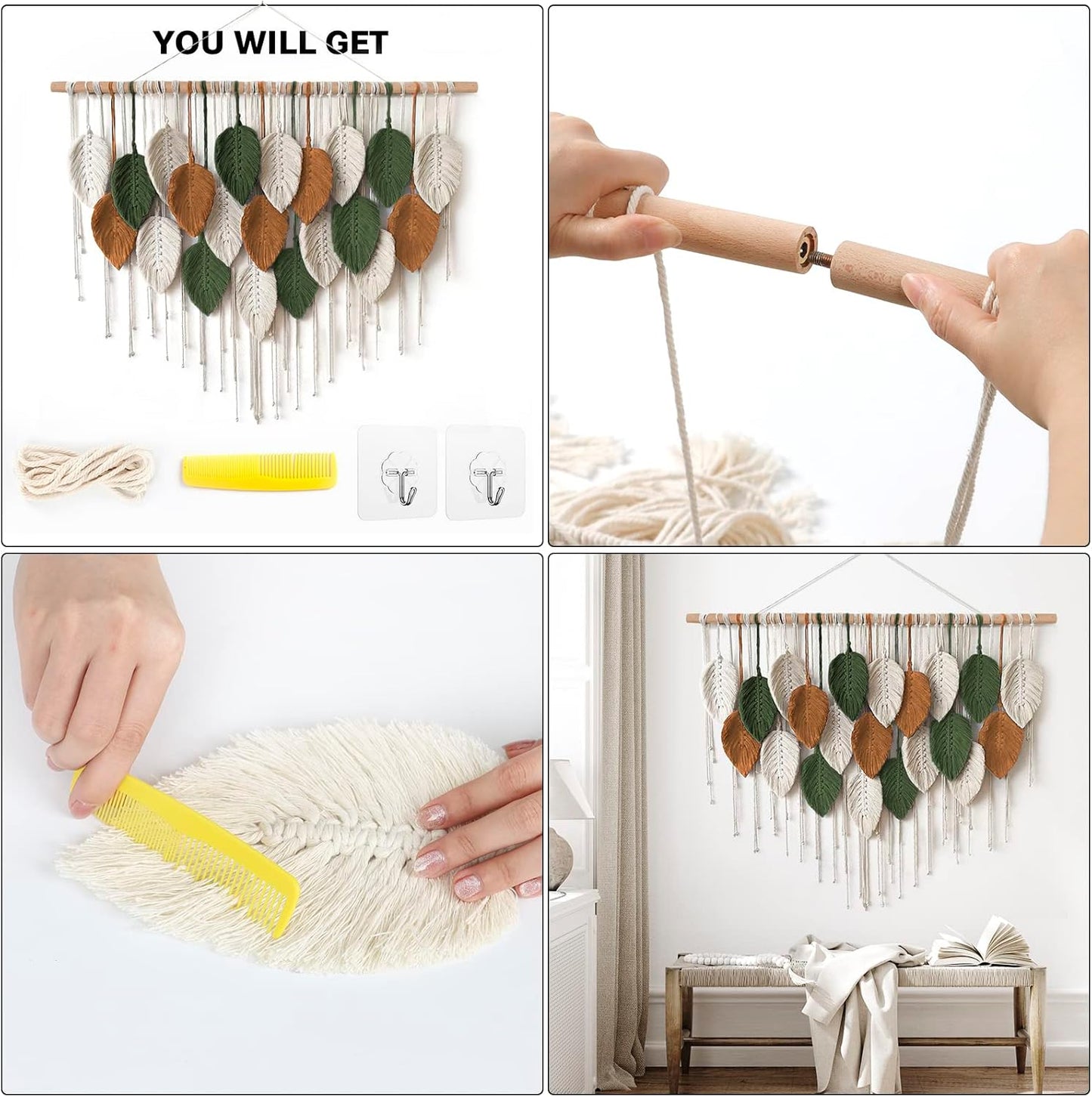 YOU WILL GET