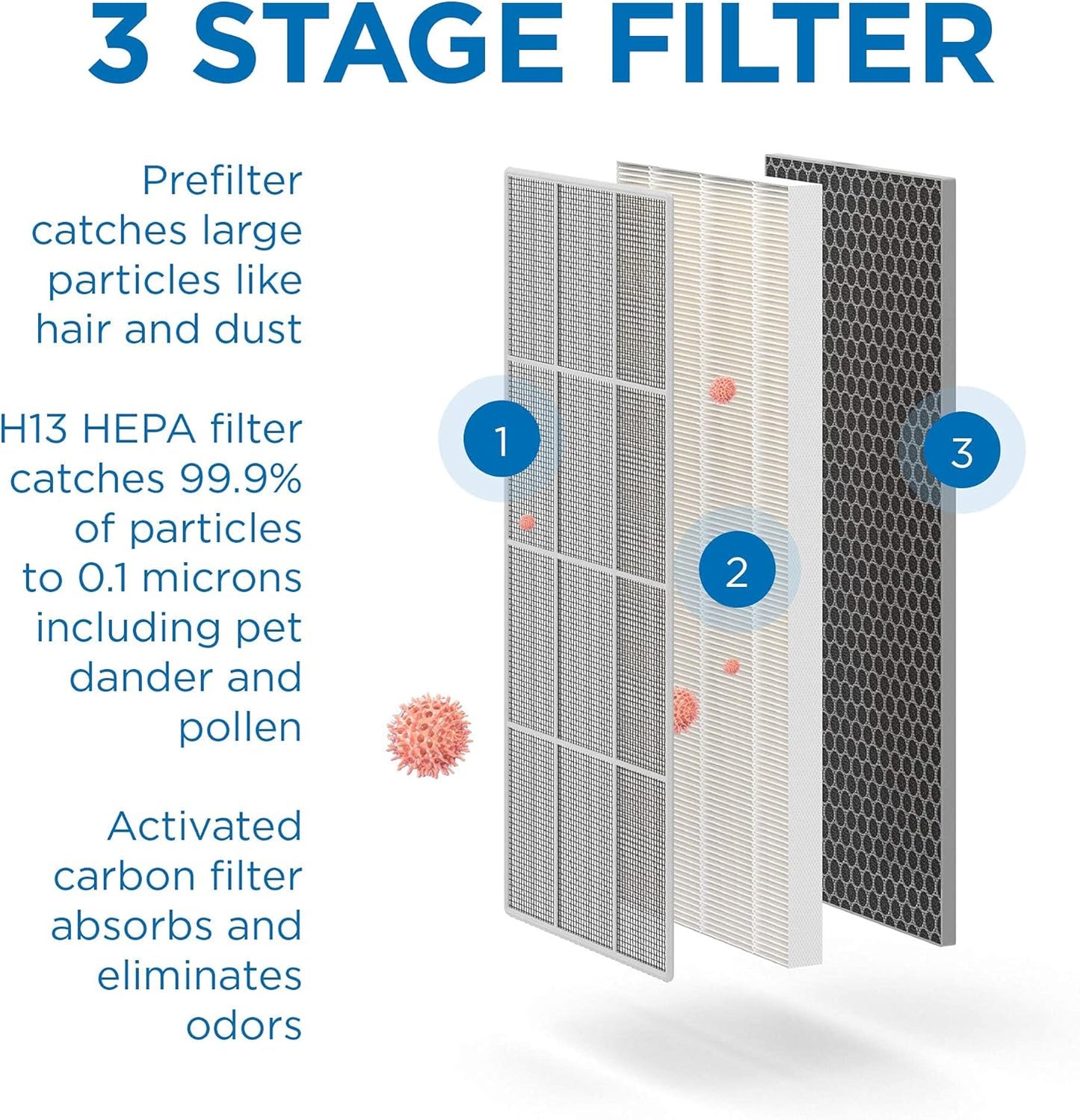 3 STAGE FILTER

Prefilter catches large particles like hair and dust

H13 HEPA filter catches 99.9% of particles to 0.1 microns including pet dander and pollen

Activated carbon filter absorbs and eliminates odors

1

2

3